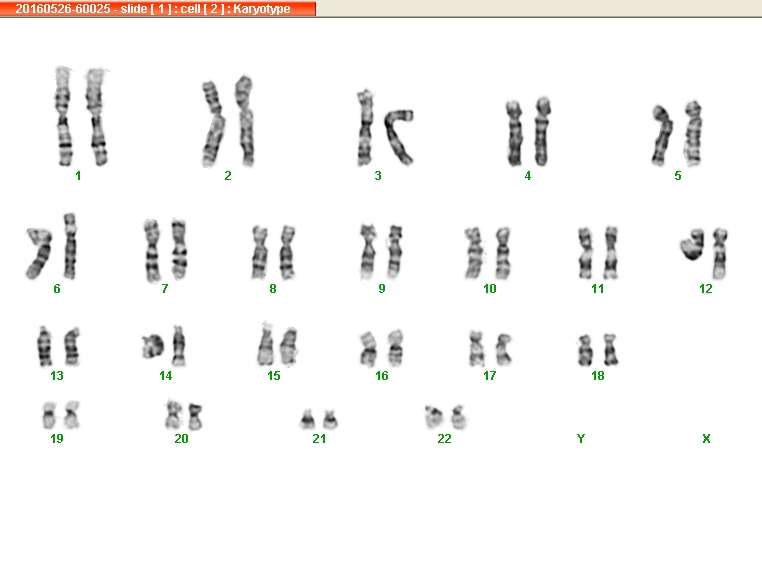 20160526-60025 - slide [ 1 ] : cell [ 2 ] : Karyotype

1 2 3 4 5

6 7 8 9 10 11 12

13 14 15 16 17 18

19 20 21 22 Y X