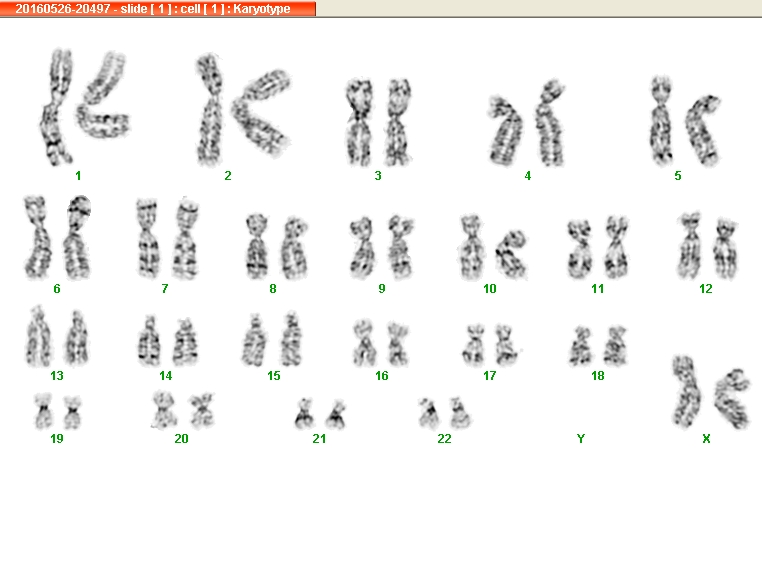 20160526-20497 - slide [ 1 ] : cell [ 1 ] : Karyotype

1 2 3 4 5

6 7 8 9 10 11 12

13 14 15 16 17 18

19 20 21 22 Y X