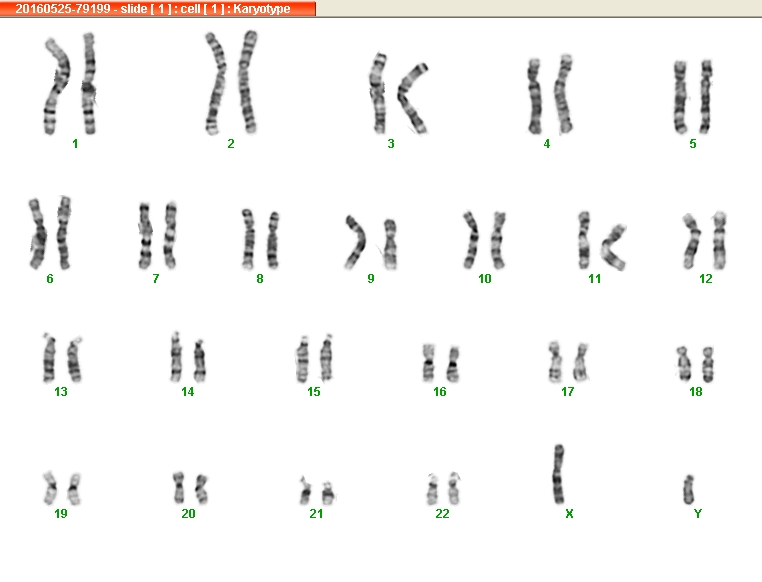 20160525-79199 - slide [ 1 ] : cell [ 1 ] : Karyotype

1 2 3 4 5

6 7 8 9 10 11 12

13 14 15 16 17 18

19 20 21 22 X Y