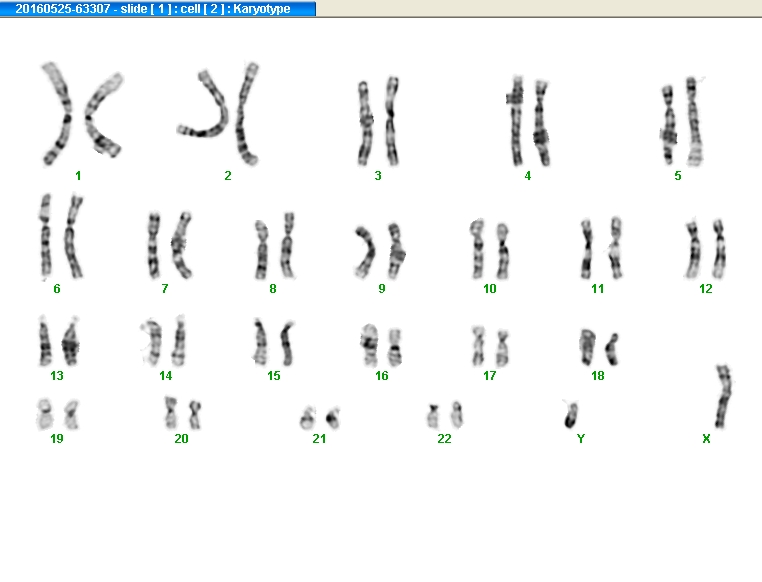 20160525-63307 - slide [ 1 ] : cell [ 2 ] : Karyotype

1 2 3 4 5

6 7 8 9 10 11 12

13 14 15 16 17 18

19 20 21 22 Y X