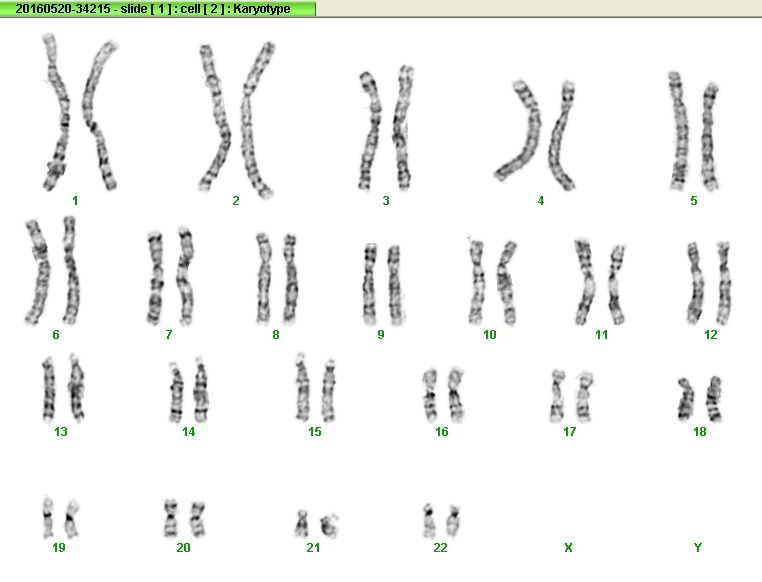 20160520-34215 - slide [ 1 ] : cell [ 2 ] : Karyotype

1 2 3 4 5

6 7 8 9 10 11 12

13 14 15 16 17 18

19 20 21 22 X Y