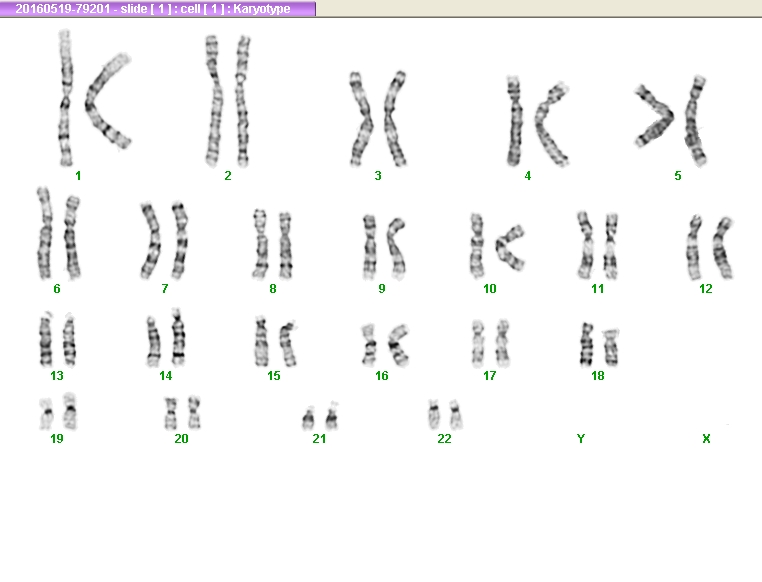 20160519-79201 - slide [ 1 ] : cell [ 1 ] : Karyotype

1 2 3 4 5

6 7 8 9 10 11 12

13 14 15 16 17 18

19 20 21 22 Y X