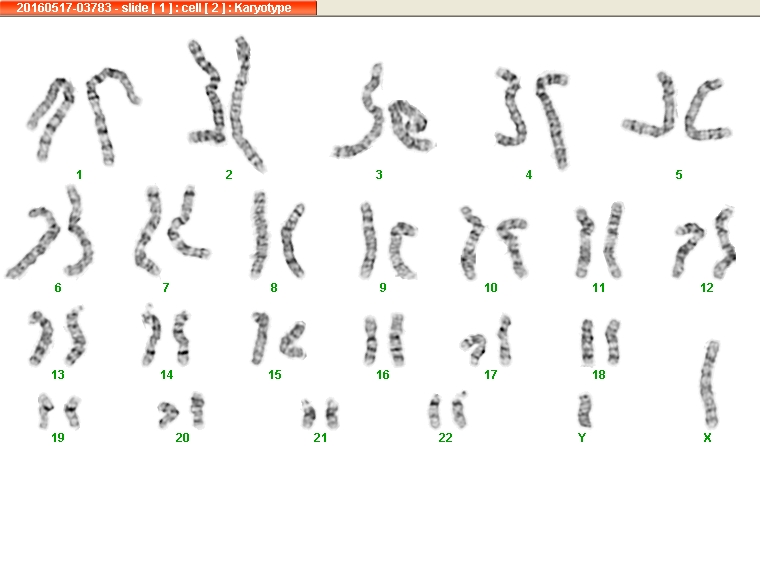 20160517-03783 - slide [ 1 ] : cell [ 2 ] : Karyotype

1 2 3 4 5

6 7 8 9 10 11 12

13 14 15 16 17 18

19 20 21 22 Y X