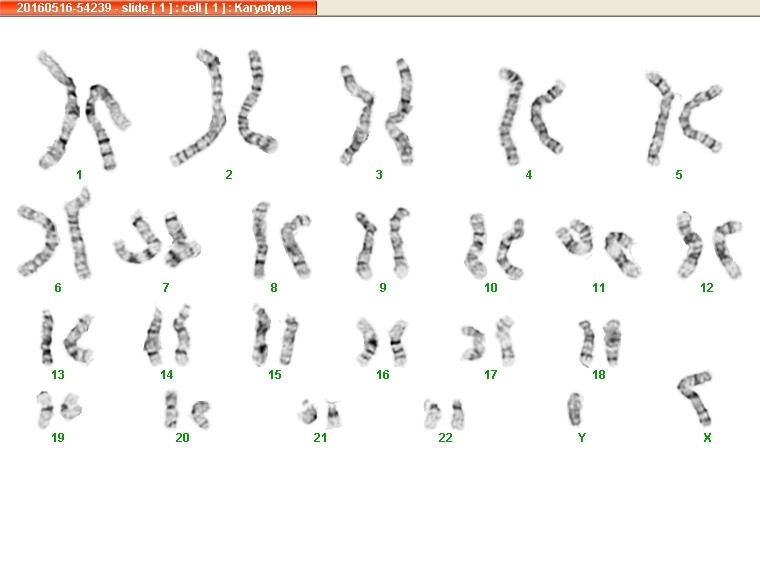 20160516-54239 - slide [ 1 ] : cell [ 1 ] : Karyotype

1 2 3 4 5

6 7 8 9 10 11 12

13 14 15 16 17 18

19 20 21 22 Y X