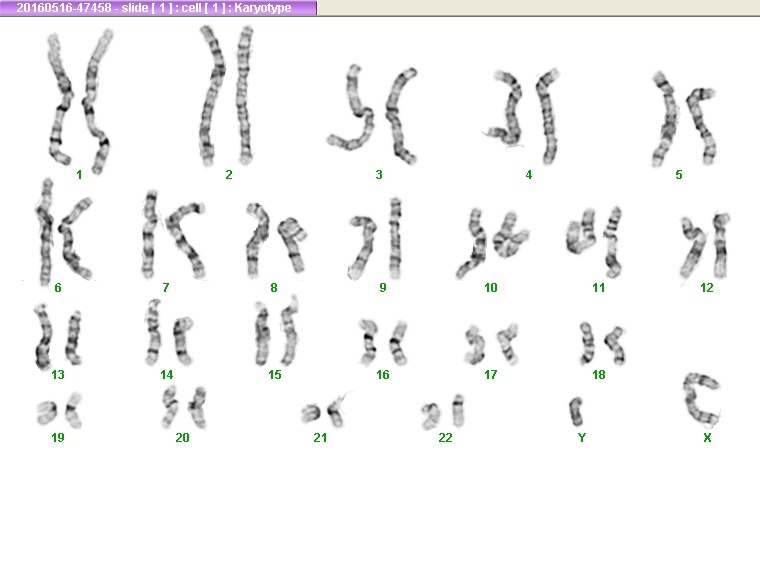 20160516-47458 - slide [ 1 ] : cell [ 1 ] : Karyotype

1 2 3 4 5

6 7 8 9 10 11 12

13 14 15 16 17 18

19 20 21 22 Y X