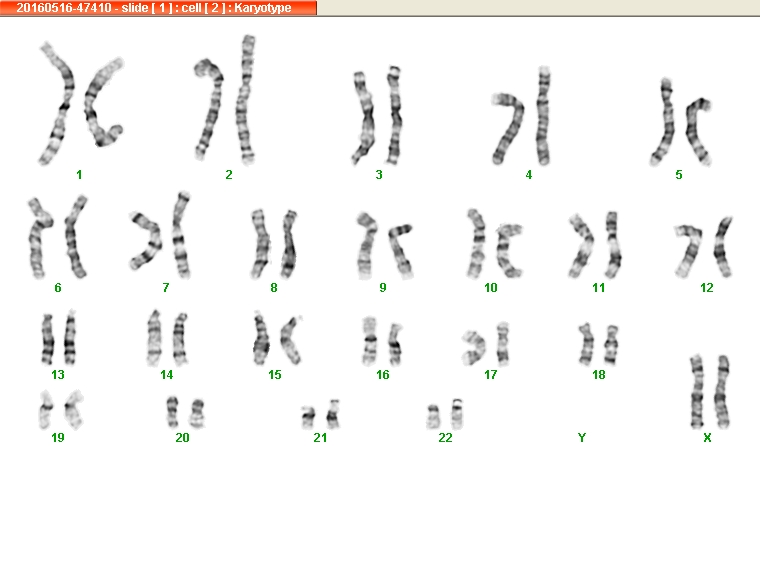 20160516-47410 - slide [ 1 ] : cell [ 2 ] : Karyotype

1 2 3 4 5

6 7 8 9 10 11 12

13 14 15 16 17 18

19 20 21 22 Y X