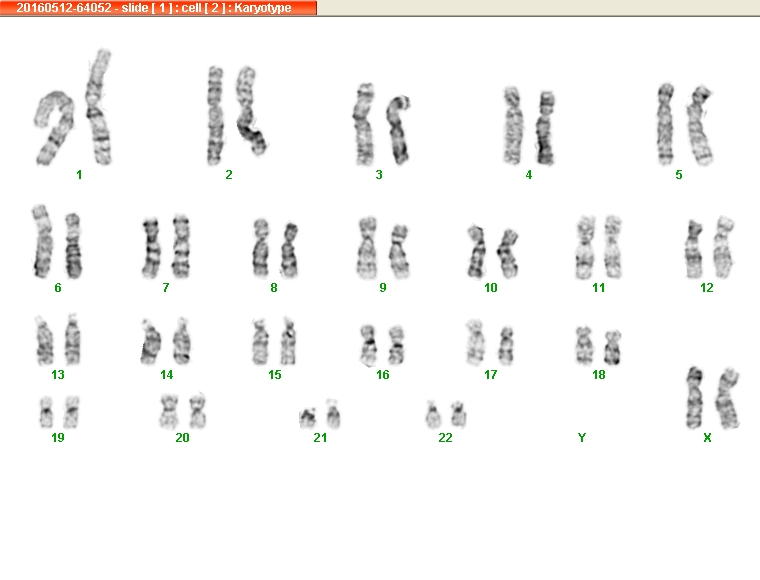 20160512-64052 - slide [ 1 ] : cell [ 2 ] : Karyotype

1 2 3 4 5

6 7 8 9 10 11 12

13 14 15 16 17 18

19 20 21 22 Y X