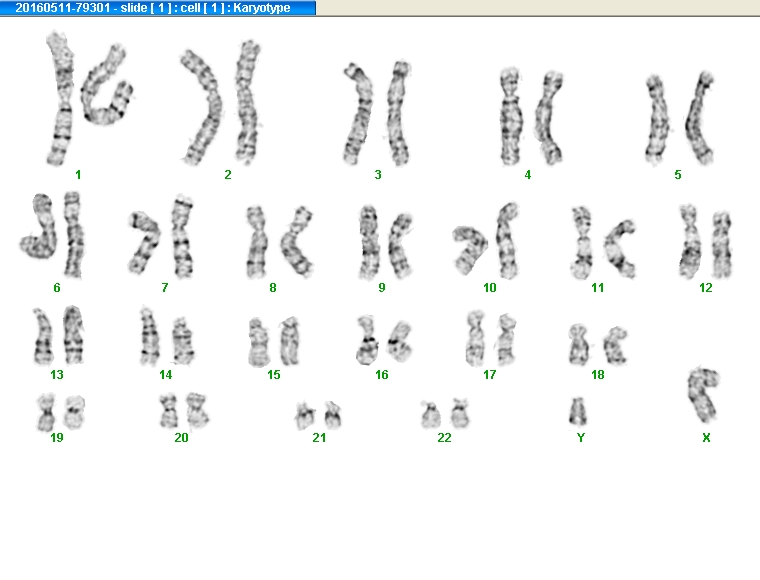 20160511-79301 - slide [ 1 ] : cell [ 1 ] : Karyotype

1 2 3 4 5

6 7 8 9 10 11 12

13 14 15 16 17 18

19 20 21 22 Y X