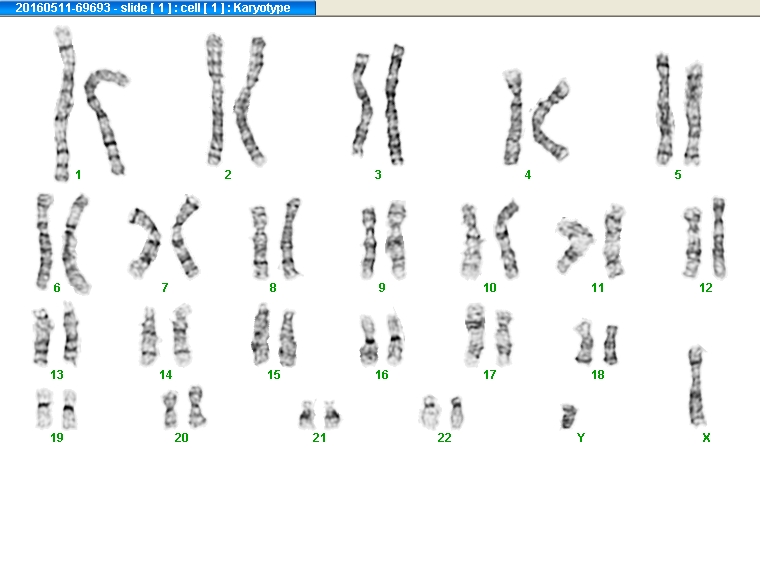 20160511-69693 - slide [ 1 ] : cell [ 1 ] : Karyotype

1 2 3 4 5

6 7 8 9 10 11 12

13 14 15 16 17 18

19 20 21 22 Y X