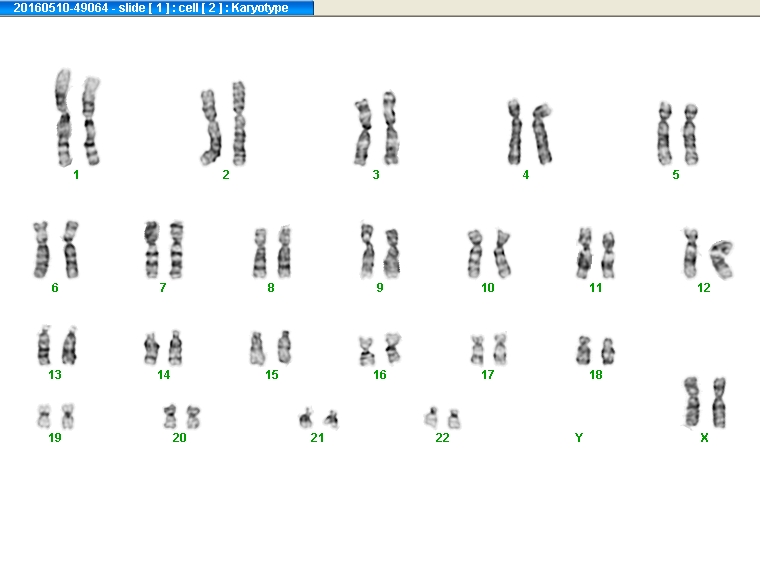 20160510-49064 - slide [ 1 ] : cell [ 2 ] : Karyotype

1 2 3 4 5

6 7 8 9 10 11 12

13 14 15 16 17 18

19 20 21 22 Y X