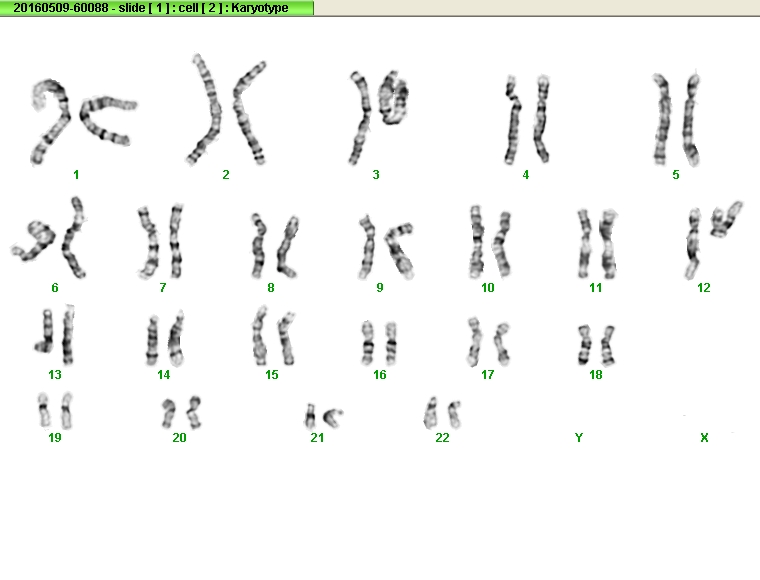 20160509-60088 - slide [ 1 ] : cell [ 2 ] : Karyotype

1 2 3 4 5

6 7 8 9 10 11 12

13 14 15 16 17 18

19 20 21 22 Y X