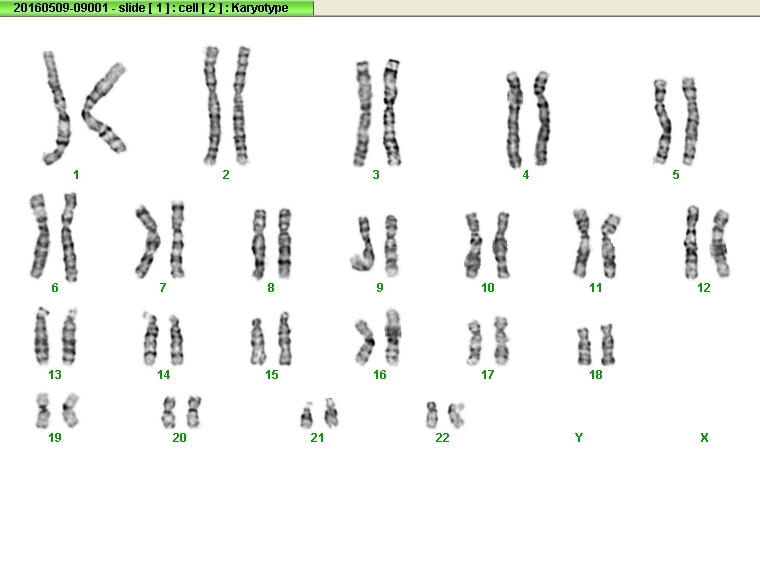 20160509-09001 - slide [ 1 ] : cell [ 2 ] : Karyotype

1 2 3 4 5

6 7 8 9 10 11 12

13 14 15 16 17 18

19 20 21 22 Y X