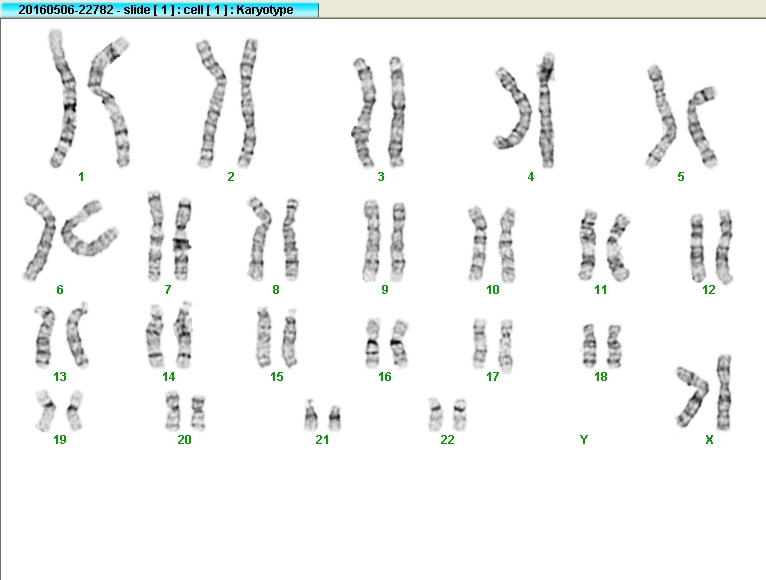 20160506-22782 - slide [ 1 ] : cell [ 1 ] : Karyotype

1 2 3 4 5

6 7 8 9 10 11 12

13 14 15 16 17 18

19 20 21 22 Y X