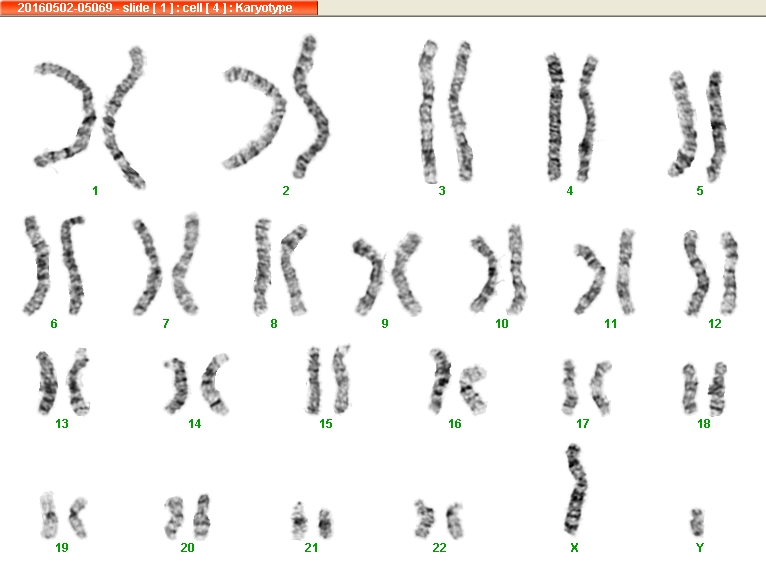 20160502-05069 - slide [ 1 ] : cell [ 4 ] : Karyotype

1 2 3 4 5

6 7 8 9 10 11 12

13 14 15 16 17 18

19 20 21 22 X Y