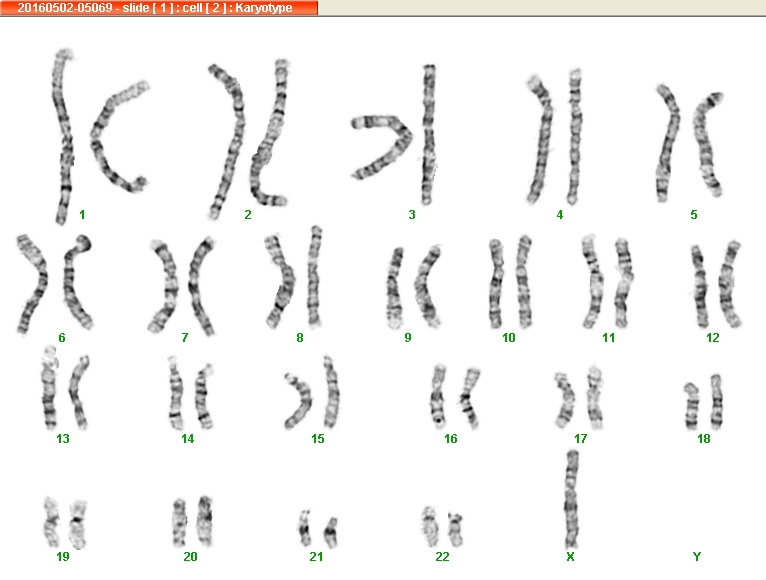 20160502-05069 - slide [ 1 ] : cell [ 2 ] : Karyotype

1 2 3 4 5

6 7 8 9 10 11 12

13 14 15 16 17 18

19 20 21 22 X Y