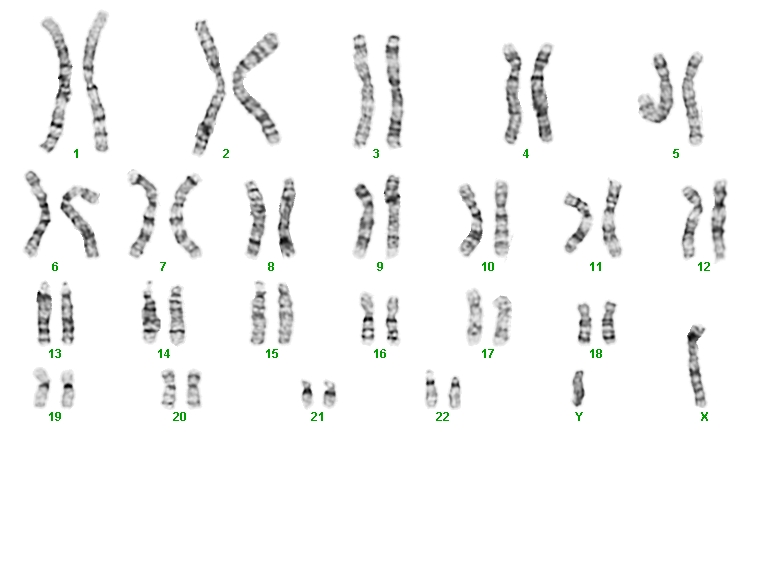 1 2 3 4 5

6 7 8 9 10 11 12

13 14 15 16 17 18

19 20 21 22 Y X