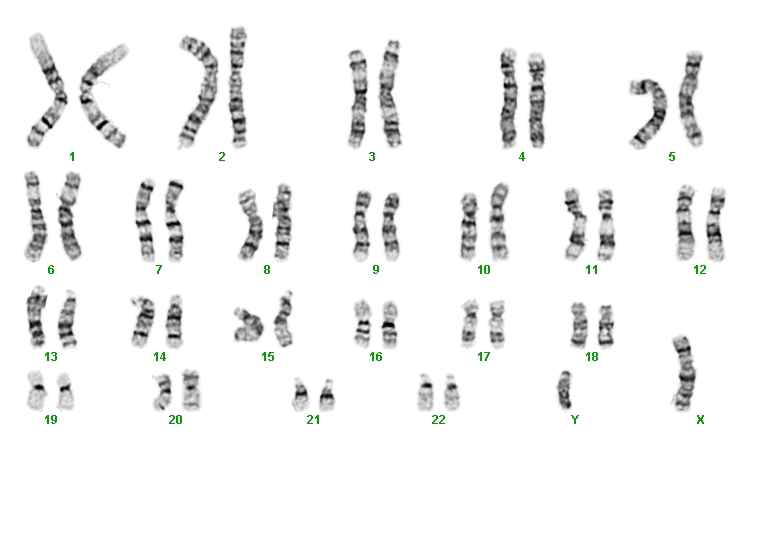 1 2 3 4 5

6 7 8 9 10 11 12

13 14 15 16 17 18

19 20 21 22 Y X