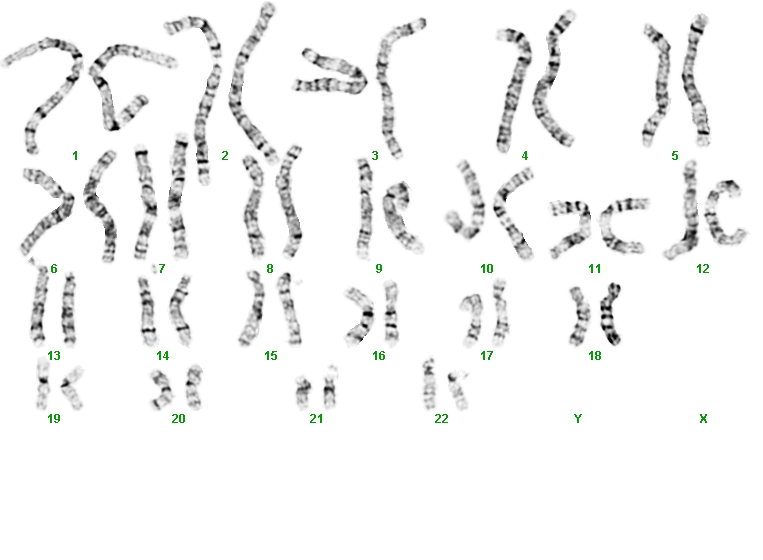 1 2 3 4 5

6 7 8 9 10 11 12

13 14 15 16 17 18

19 20 21 22 Y X