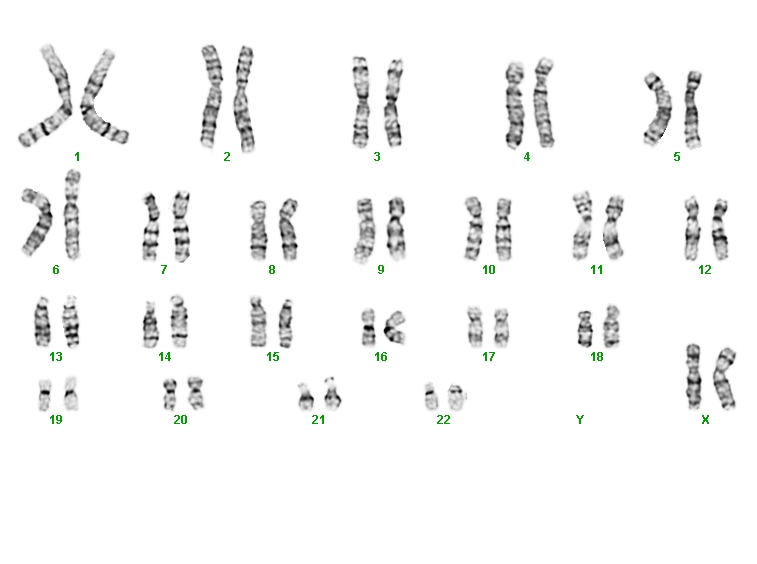 1 2 3 4 5

6 7 8 9 10 11 12

13 14 15 16 17 18

19 20 21 22 Y X