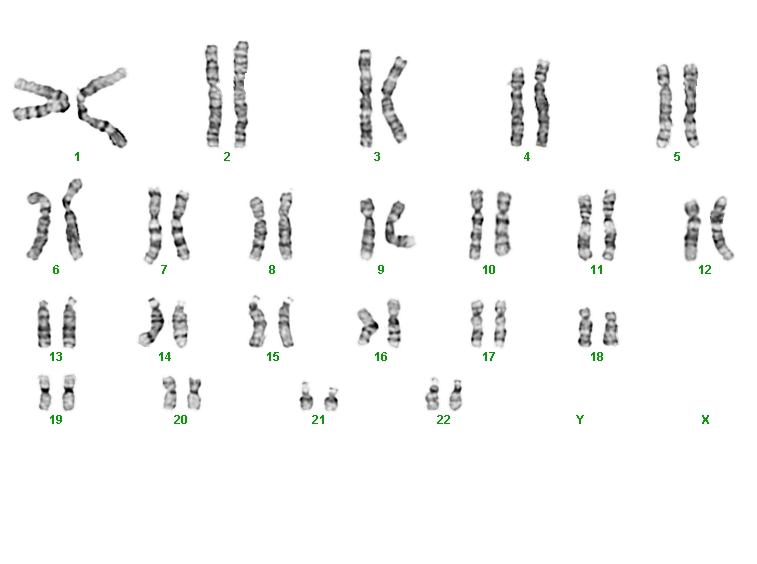 1 2 3 4 5

6 7 8 9 10 11 12

13 14 15 16 17 18

19 20 21 22 Y X