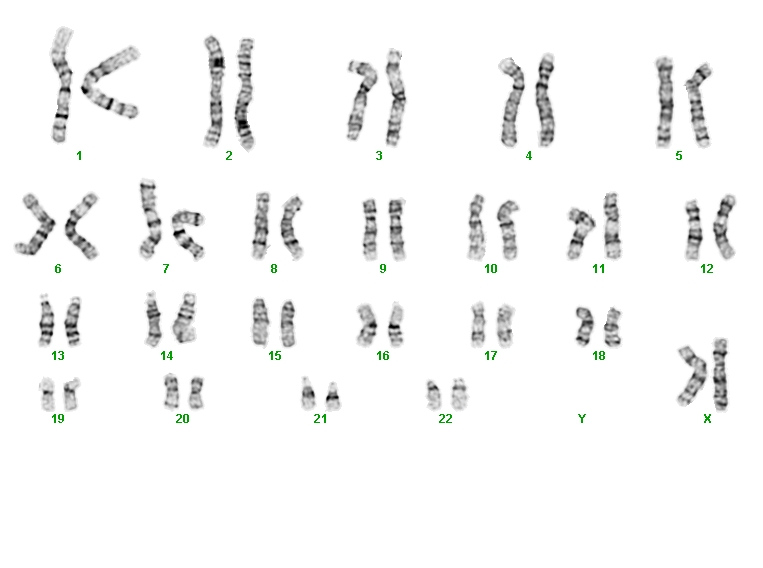 1 2 3 4 5

6 7 8 9 10 11 12

13 14 15 16 17 18

19 20 21 22 Y X