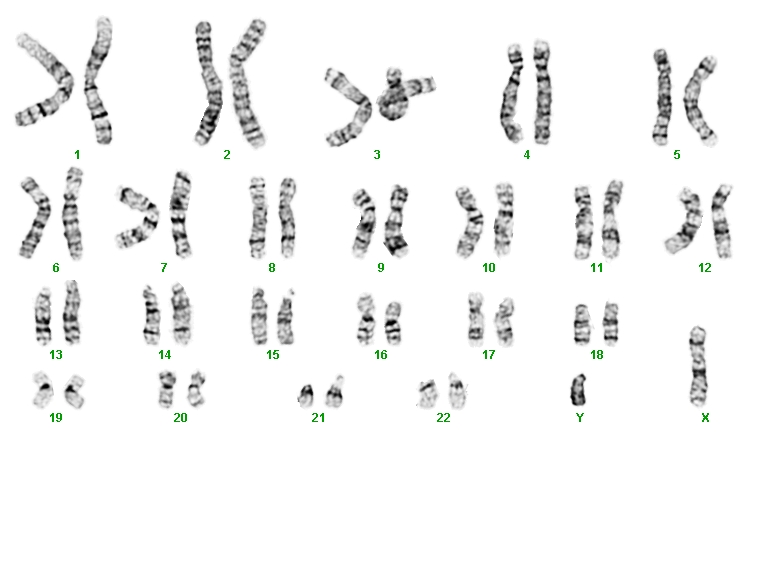 1 2 3 4 5

6 7 8 9 10 11 12

13 14 15 16 17 18

19 20 21 22 Y X