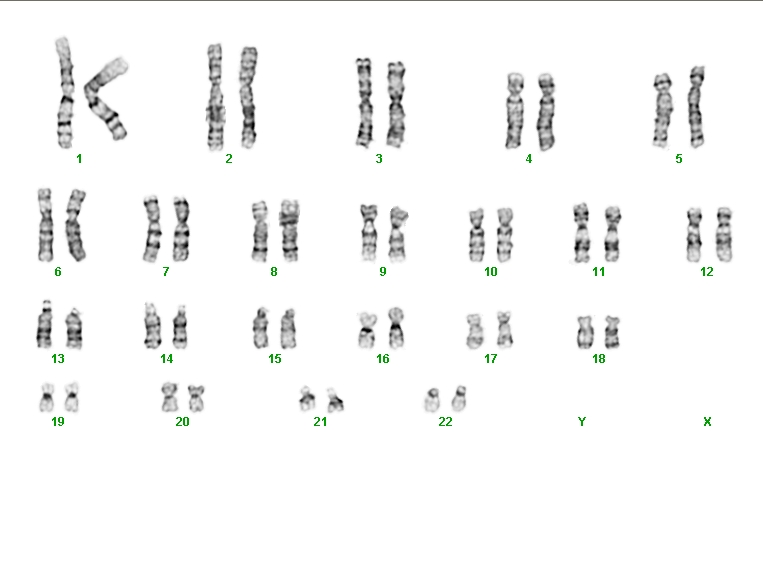 1 2 3 4 5

6 7 8 9 10 11 12

13 14 15 16 17 18

19 20 21 22 Y X