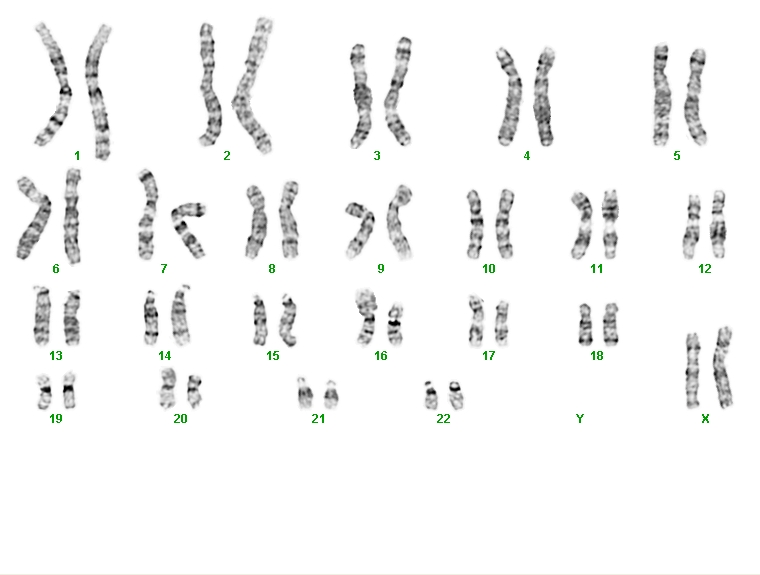 1 2 3 4 5

6 7 8 9 10 11 12

13 14 15 16 17 18

19 20 21 22 Y X