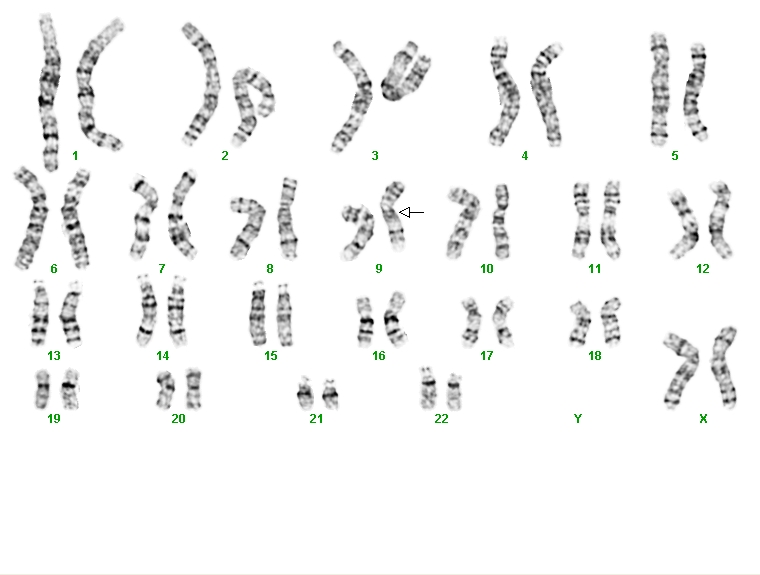 1 2 3 4 5
6 7 8 9 10 11 12
13 14 15 16 17 18
19 20 21 22 Y X