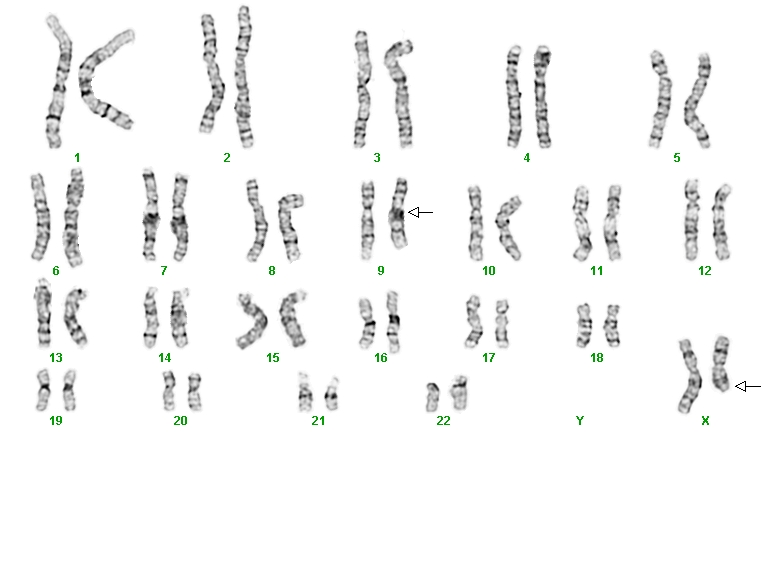 1 2 3 4 5
6 7 8 9 10 11 12
13 14 15 16 17 18
19 20 21 22 Y X