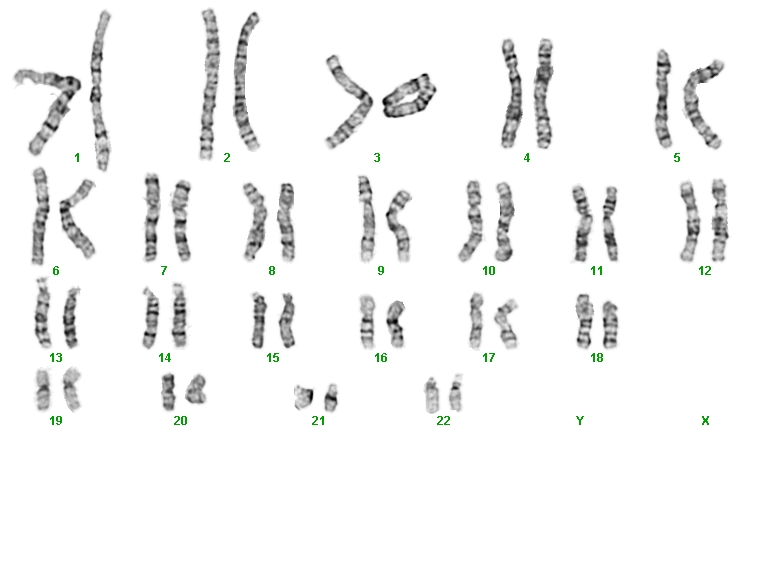 1 2 3 4 5

6 7 8 9 10 11 12

13 14 15 16 17 18

19 20 21 22 Y X