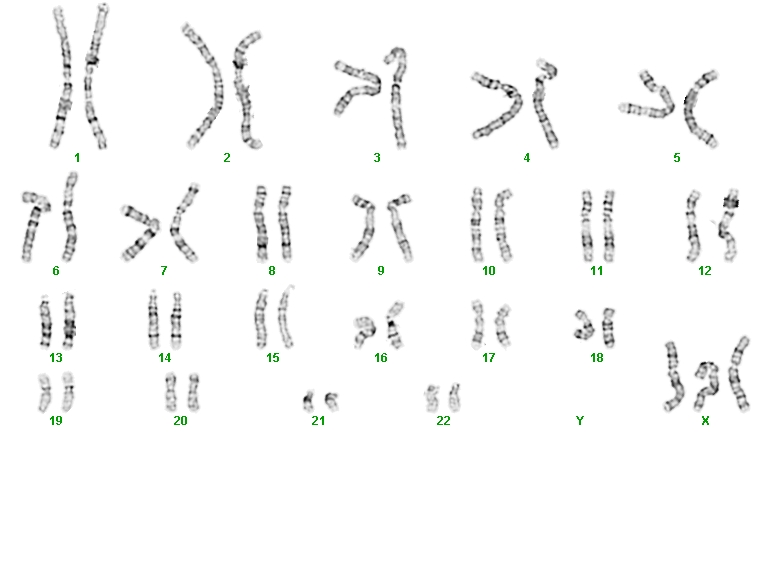 1 2 3 4 5

6 7 8 9 10 11 12

13 14 15 16 17 18

19 20 21 22 Y X