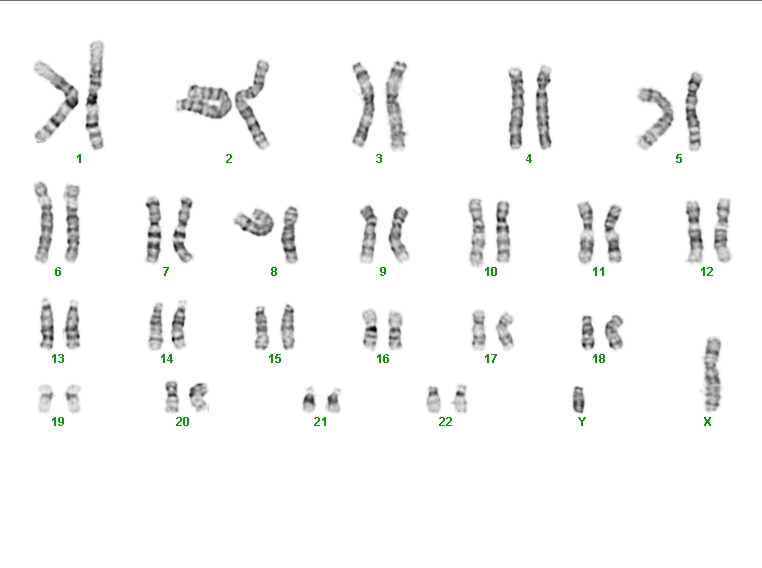 1 2 3 4 5

6 7 8 9 10 11 12

13 14 15 16 17 18

19 20 21 22 Y X