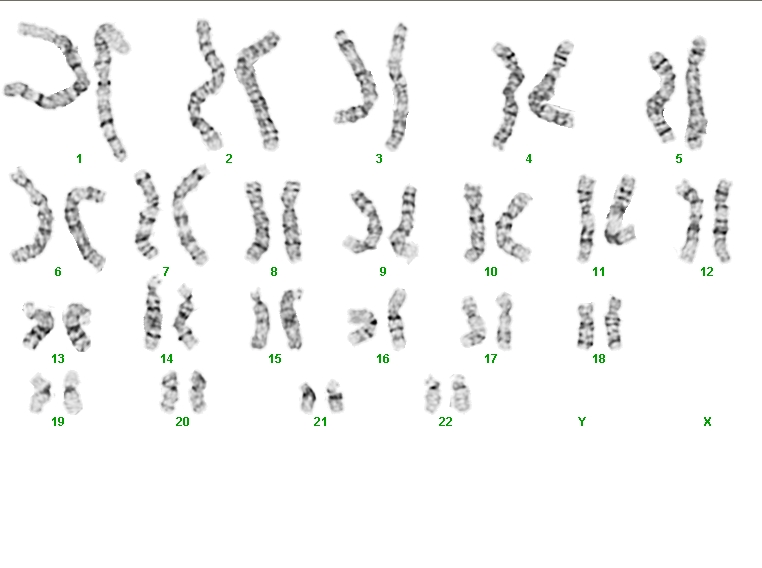 1 2 3 4 5

6 7 8 9 10 11 12

13 14 15 16 17 18

19 20 21 22 Y X