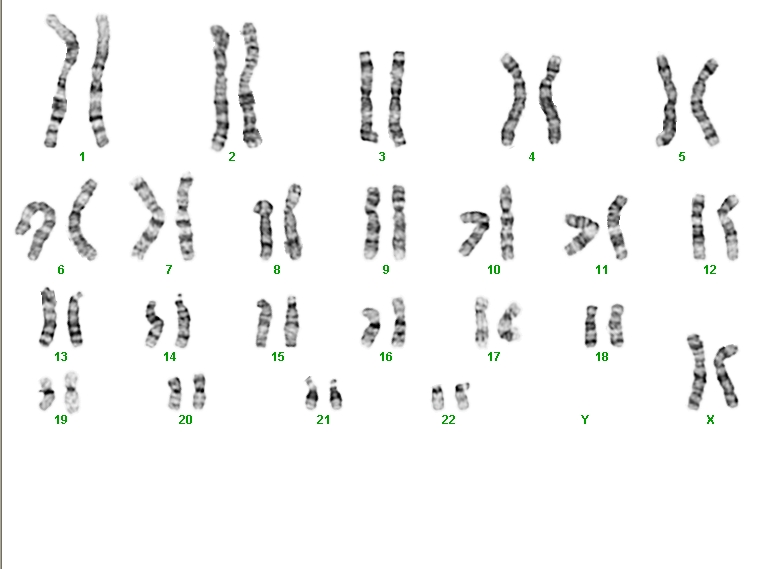 1 2 3 4 5

6 7 8 9 10 11 12

13 14 15 16 17 18

19 20 21 22 Y X