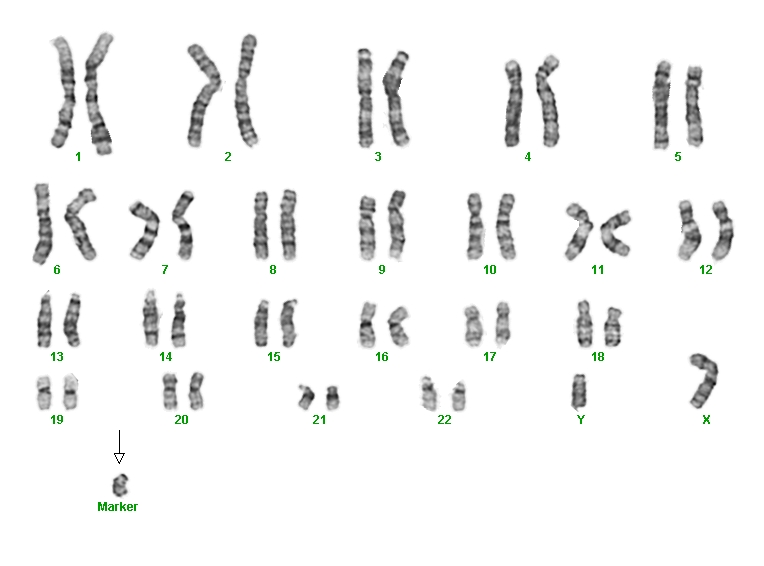 1 2 3 4 5
6 7 8 9 10 11 12
13 14 15 16 17 18
19 20 21 22 Y X
Marker