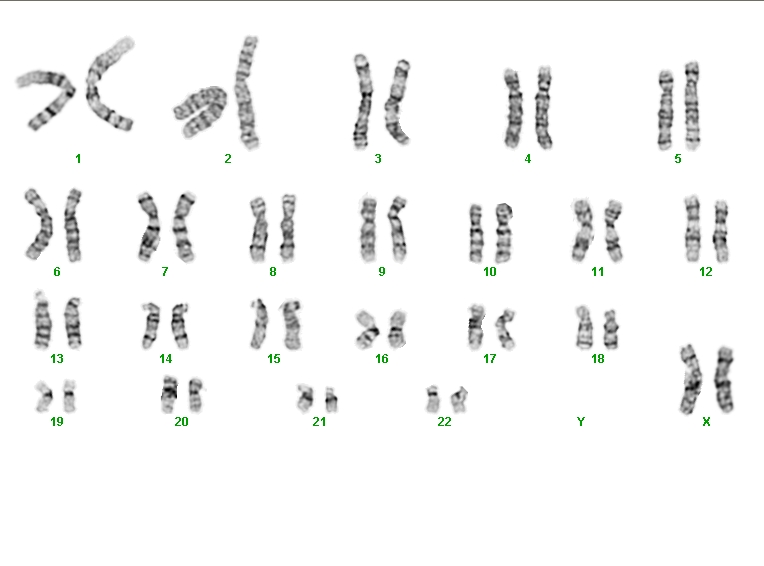 1 2 3 4 5

6 7 8 9 10 11 12

13 14 15 16 17 18

19 20 21 22 Y X