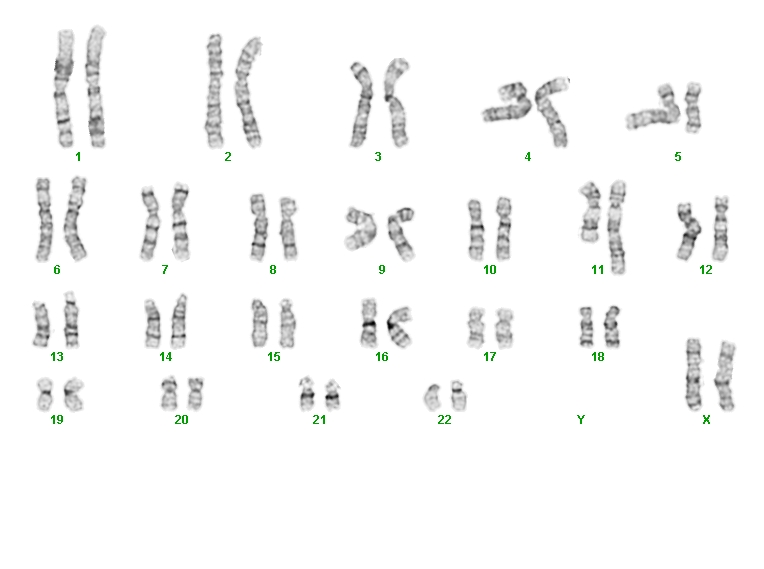 1 2 3 4 5

6 7 8 9 10 11 12

13 14 15 16 17 18

19 20 21 22 Y X