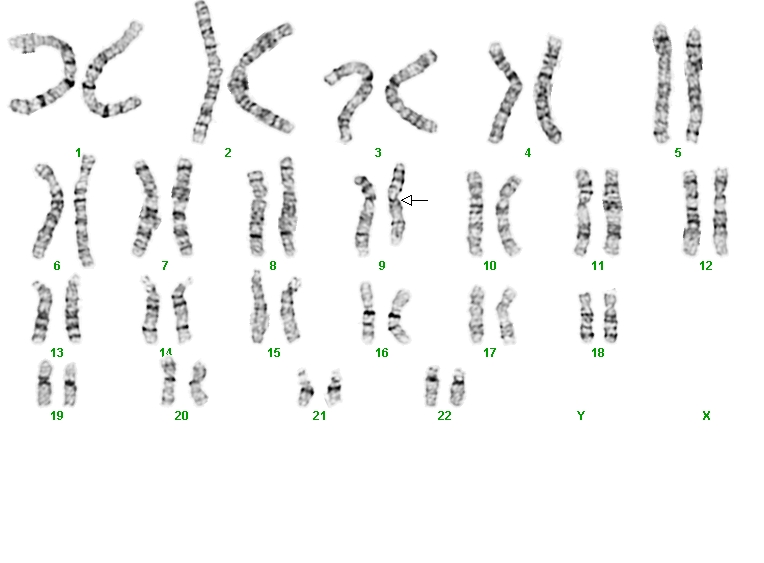 1 2 3 4 5

6 7 8 9 10 11 12

13 14 15 16 17 18

19 20 21 22 Y X