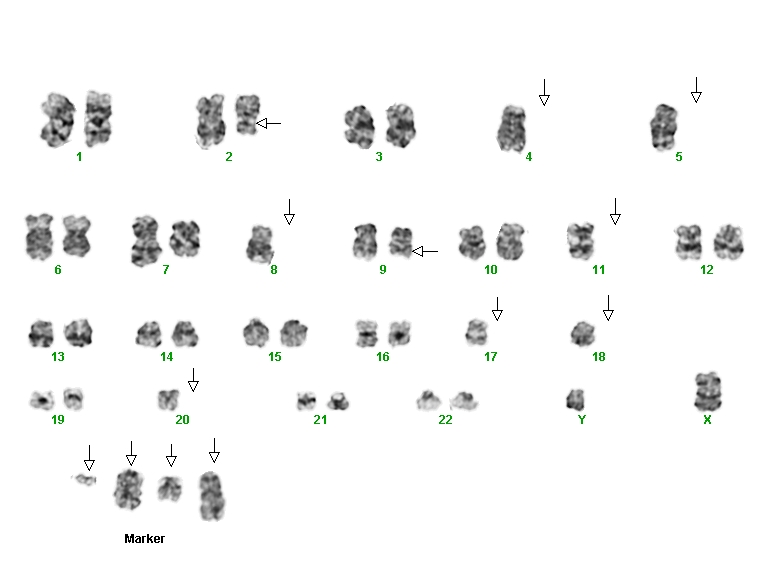 1 2 3 4 5

6 7 8 9 10 11 12

13 14 15 16 17 18

19 20 21 22 Y X

Marker