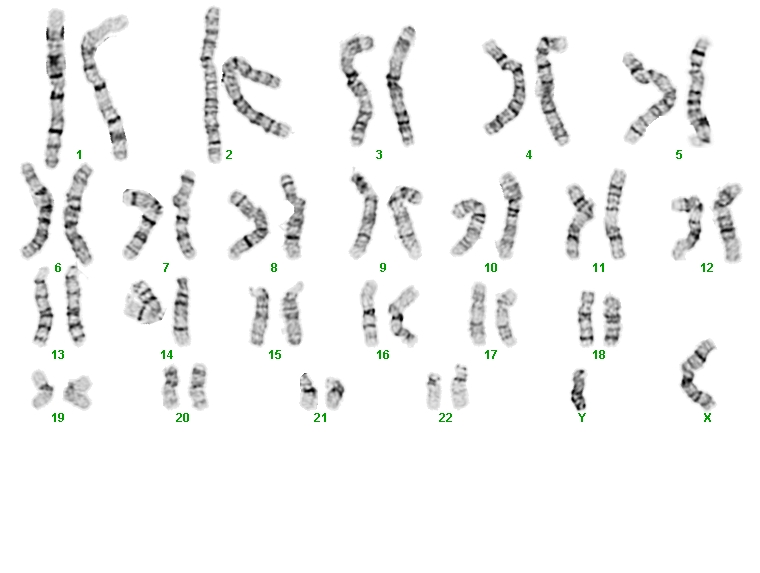 1 2 3 4 5
6 7 8 9 10 11 12
13 14 15 16 17 18
19 20 21 22 Y X