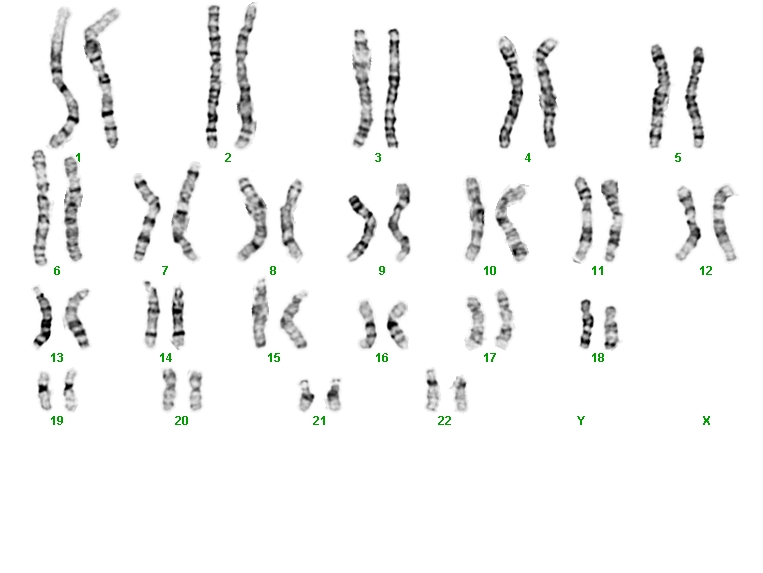 1 2 3 4 5

6 7 8 9 10 11 12

13 14 15 16 17 18

19 20 21 22 Y X