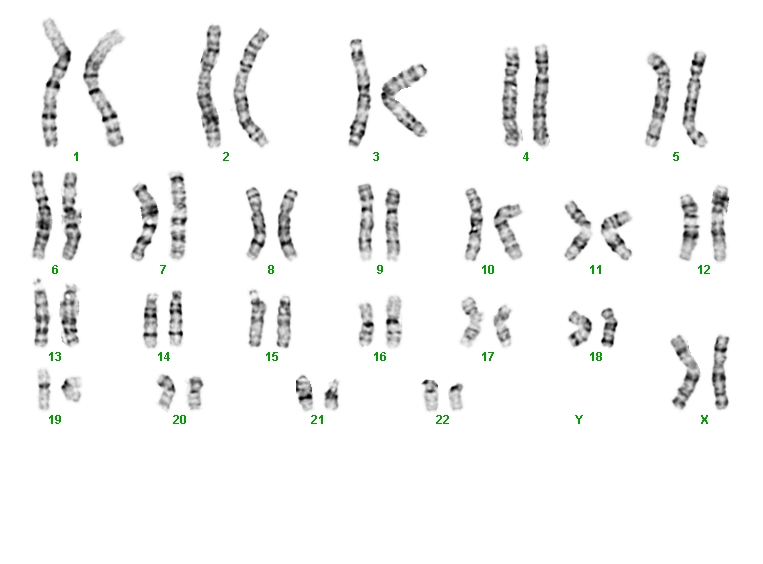 1 2 3 4 5

6 7 8 9 10 11 12

13 14 15 16 17 18

19 20 21 22 Y X