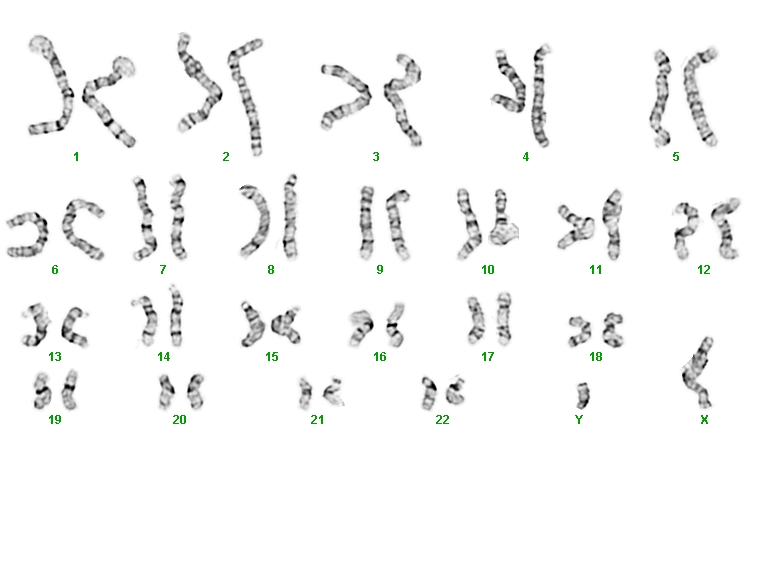 1 2 3 4 5

6 7 8 9 10 11 12

13 14 15 16 17 18

19 20 21 22 Y X