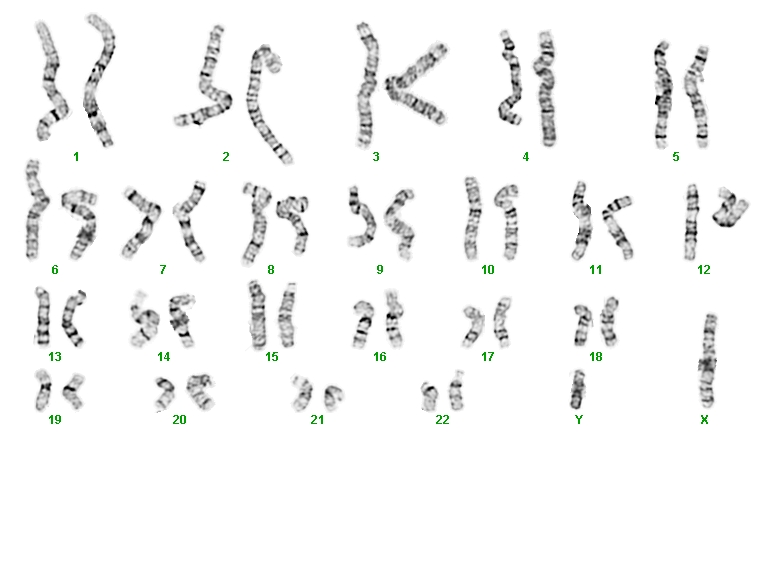 1 2 3 4 5

6 7 8 9 10 11 12

13 14 15 16 17 18

19 20 21 22 Y X