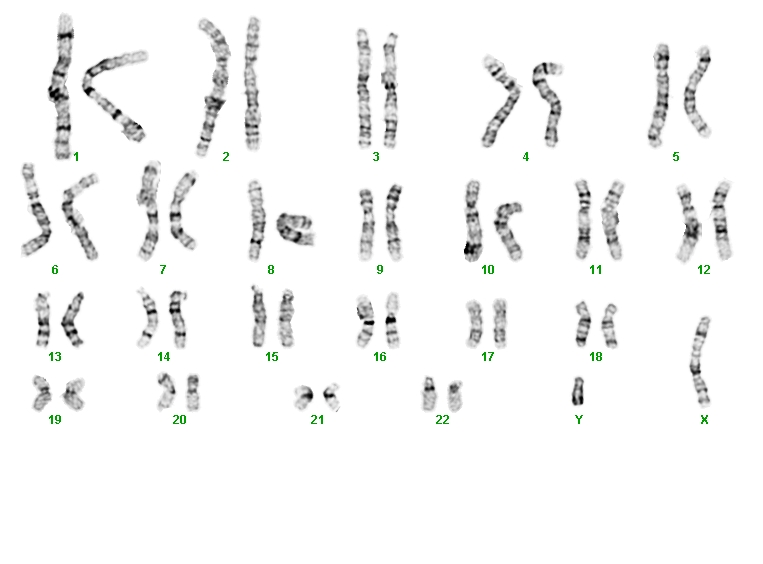 1 2 3 4 5

6 7 8 9 10 11 12

13 14 15 16 17 18

19 20 21 22 Y X