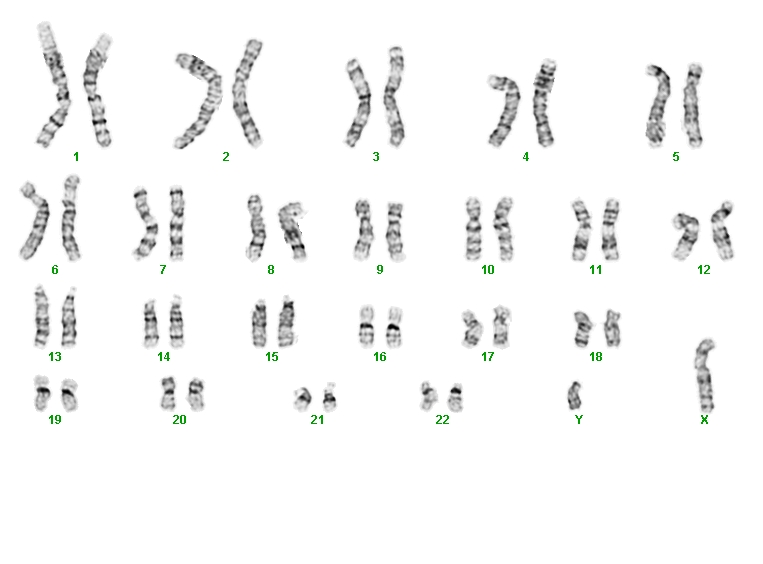 1 2 3 4 5

6 7 8 9 10 11 12

13 14 15 16 17 18

19 20 21 22 Y X