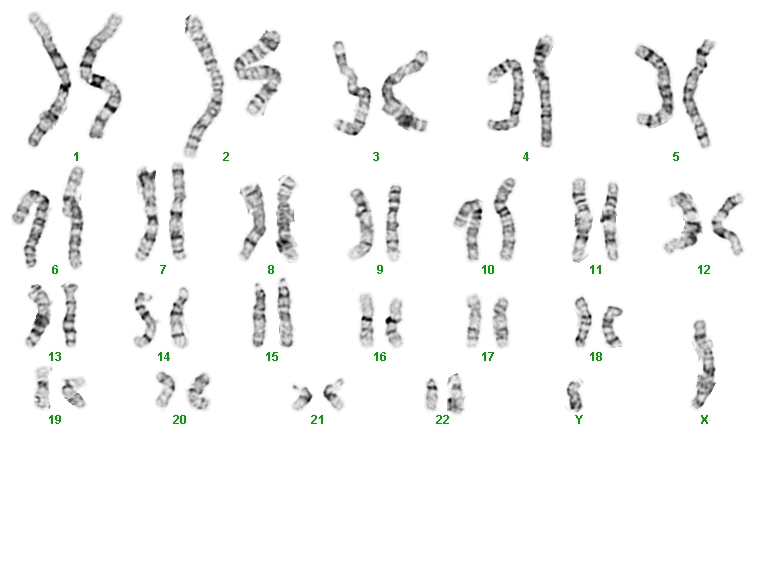 1 2 3 4 5

6 7 8 9 10 11 12

13 14 15 16 17 18

19 20 21 22 Y X