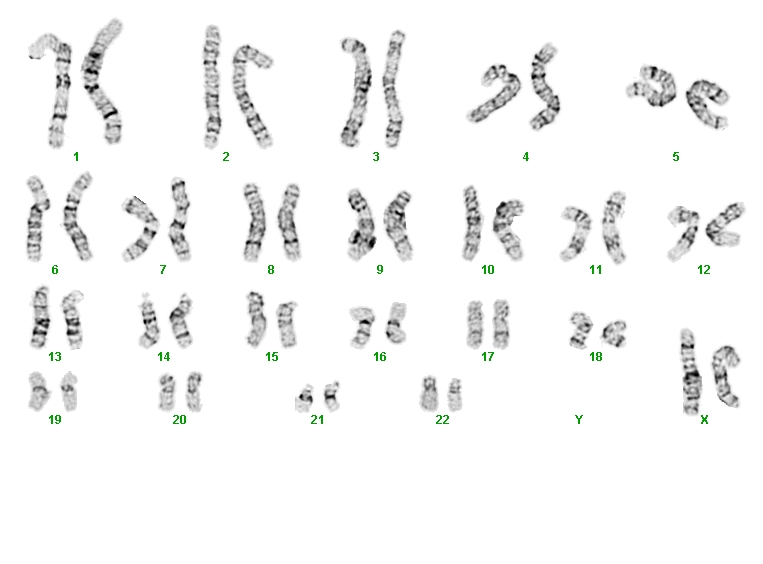 1 2 3 4 5

6 7 8 9 10 11 12

13 14 15 16 17 18

19 20 21 22 Y X