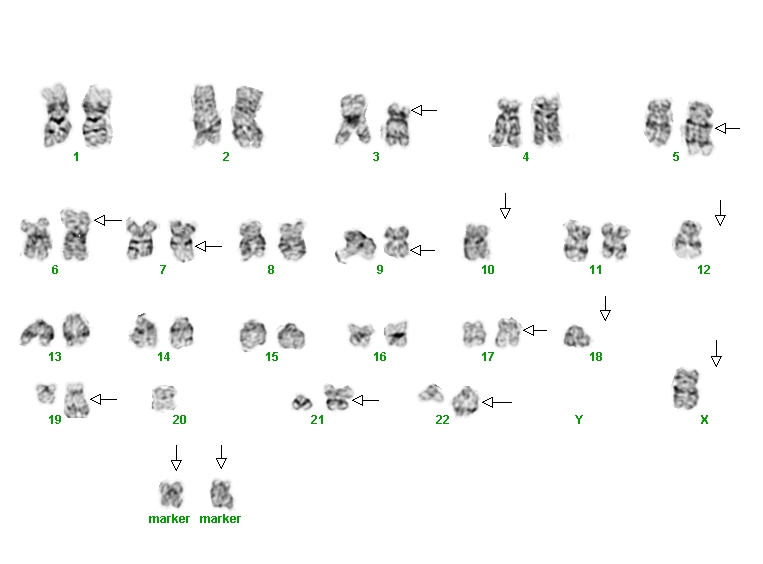 1 2 3 4 5

6 7 8 9 10 11 12

13 14 15 16 17 18

19 20 21 22 Y X

marker marker